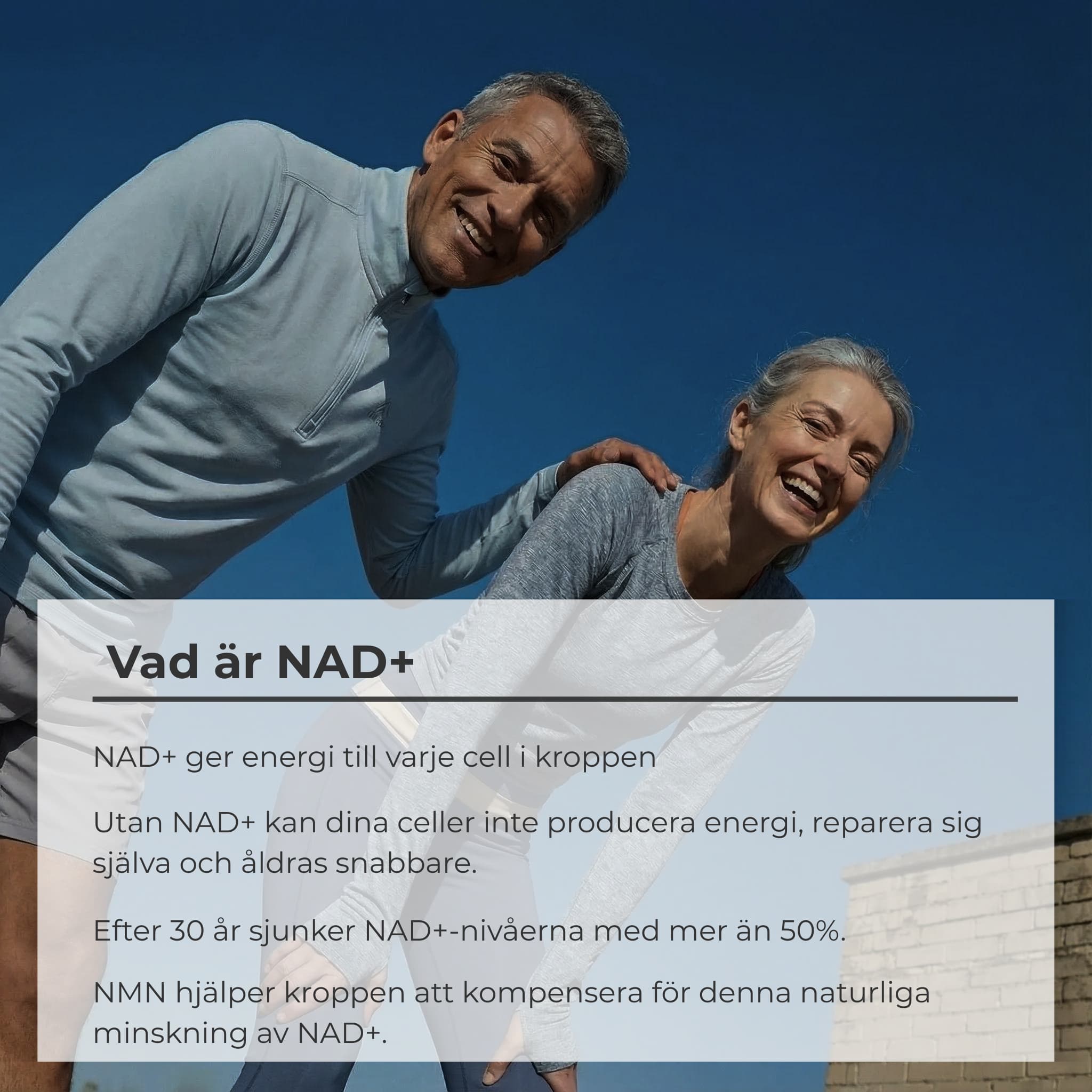 Vad är NAD+

NAD+ ger energi till varje cell i kroppen

Utan NAD+ kan dina celler inte producera energi, reparera sig själva och åldras snabbare.

Efter 30 år sjunker NAD+-nivåerna med mer än 50%.

NMN hjälper kroppen att kompensera för denna naturliga minskning av NAD+.