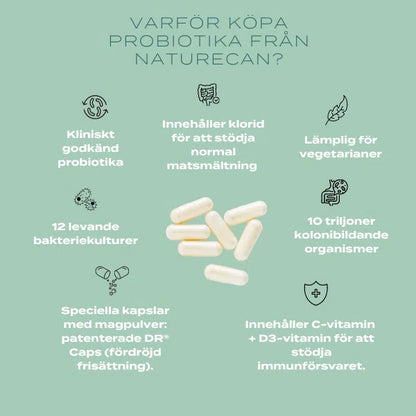 VARFÖR KÖPA PROBIOTIKA FRÅN NATURECAN?

Kliniskt godkänd probiotika

Innehåller klorid för att stödja normal matsmältning

Lämplig för vegetarianer

12 levande bakteriekulturer

10 triljoner kolonibildande organismer

Speciella kapslar med magpulver: patenterade DR® Caps (fördröjd frisättning).

Innehåller C-vitamin + D3-vitamin för att stödja immunförsvaret.